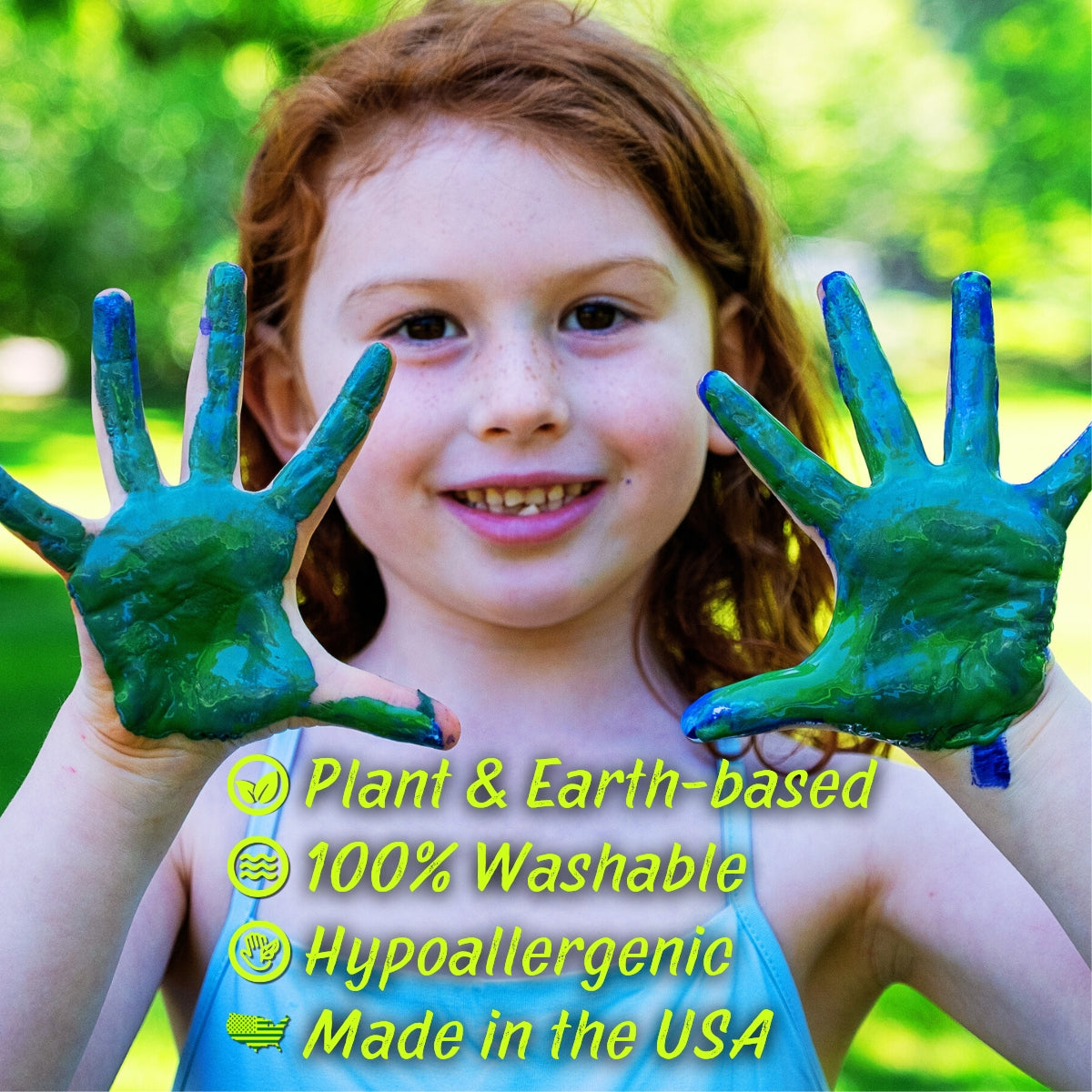 Plant & Earth-based
100% Washable
Hypoallergenic
Made in the USA