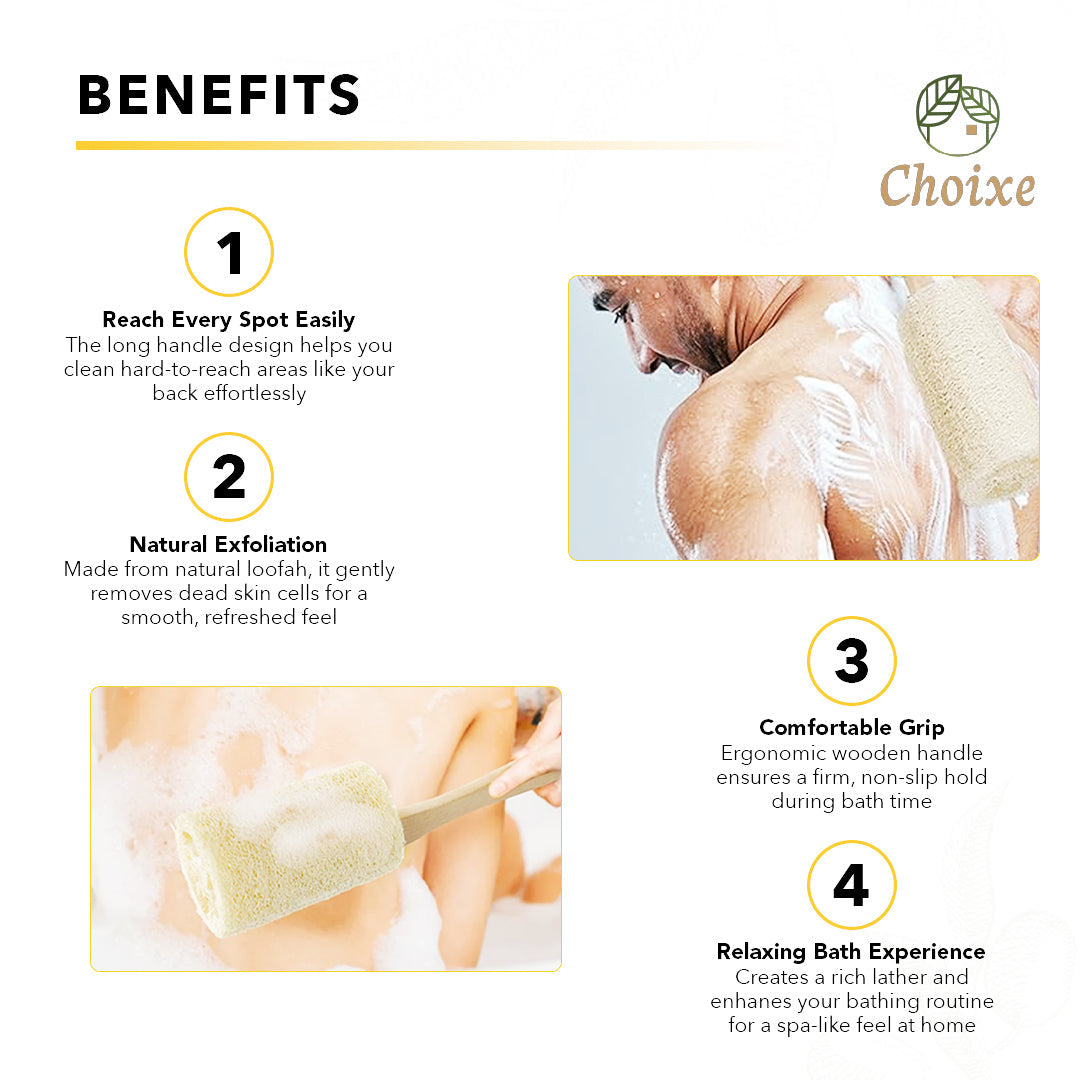 BENEFITS

Choixe

1

Reach Every Spot Easily
The long handle design helps you clean hard-to-reach areas like your back effortlessly

2

Natural Exfoliation
Made from natural loofah, it gently removes dead skin cells for a smooth, refreshed feel

3

Comfortable Grip
Ergonomic wooden handle ensures a firm, non-slip hold during bath time

4

Relaxing Bath Experience
Creates a rich lather and enhanes your bathing routine for a spa-like feel at home