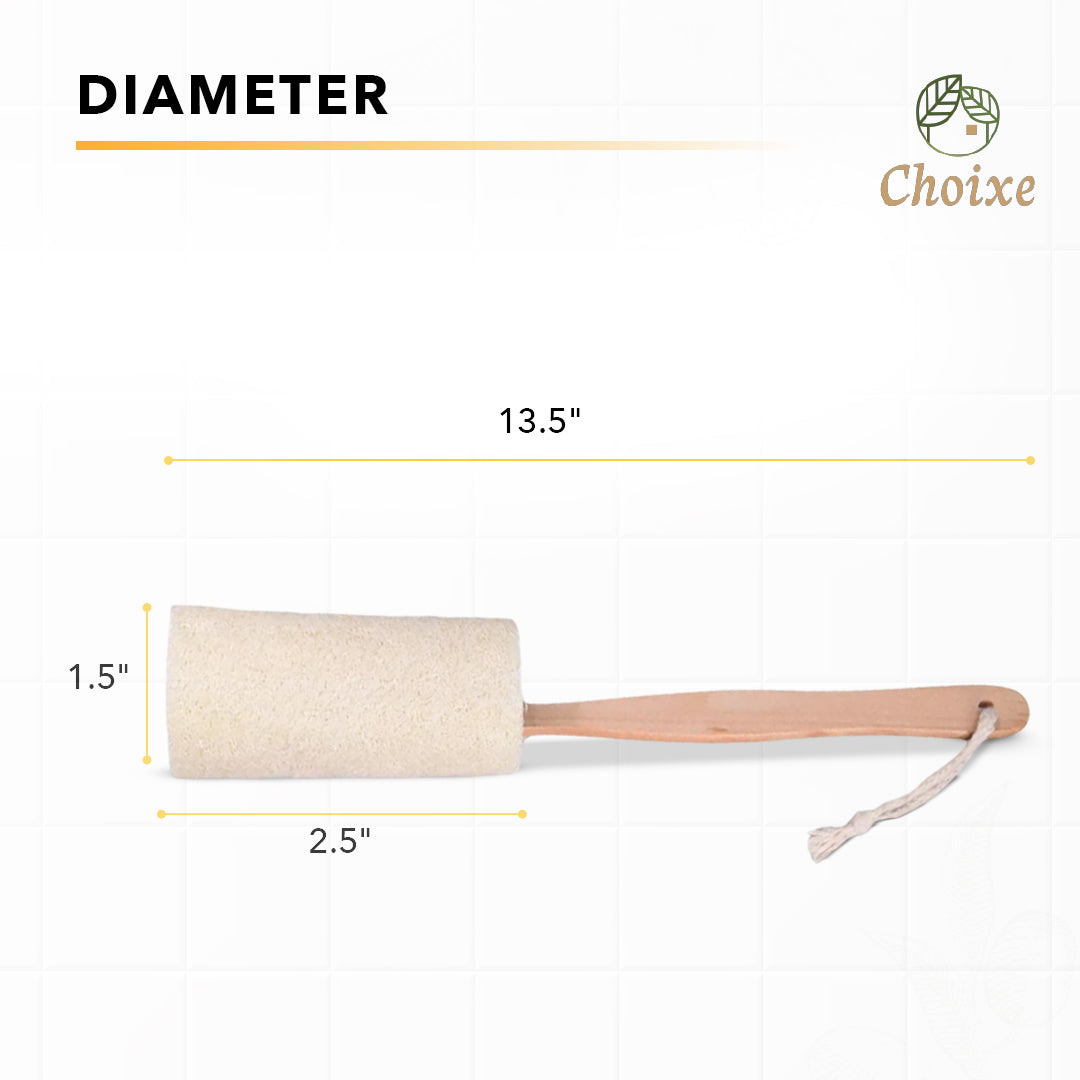 DIAMETER

Choixe

13.5"

1.5"

2.5"