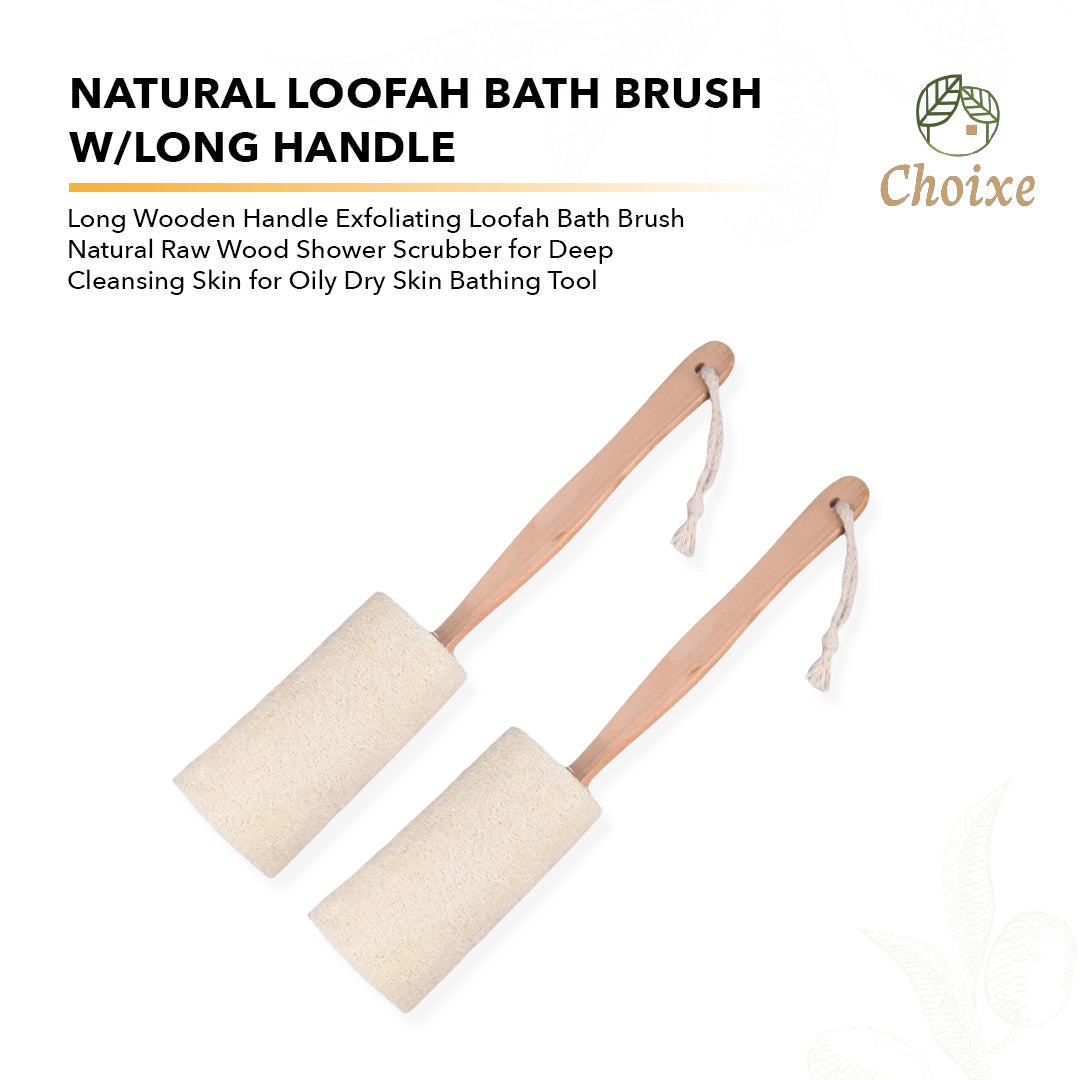 NATURAL LOOFAH BATH BRUSH W/LONG HANDLE

Choixe

Long Wooden Handle Exfoliating Loofah Bath Brush Natural Raw Wood Shower Scrubber for Deep Cleansing Skin for Oily Dry Skin Bathing Tool