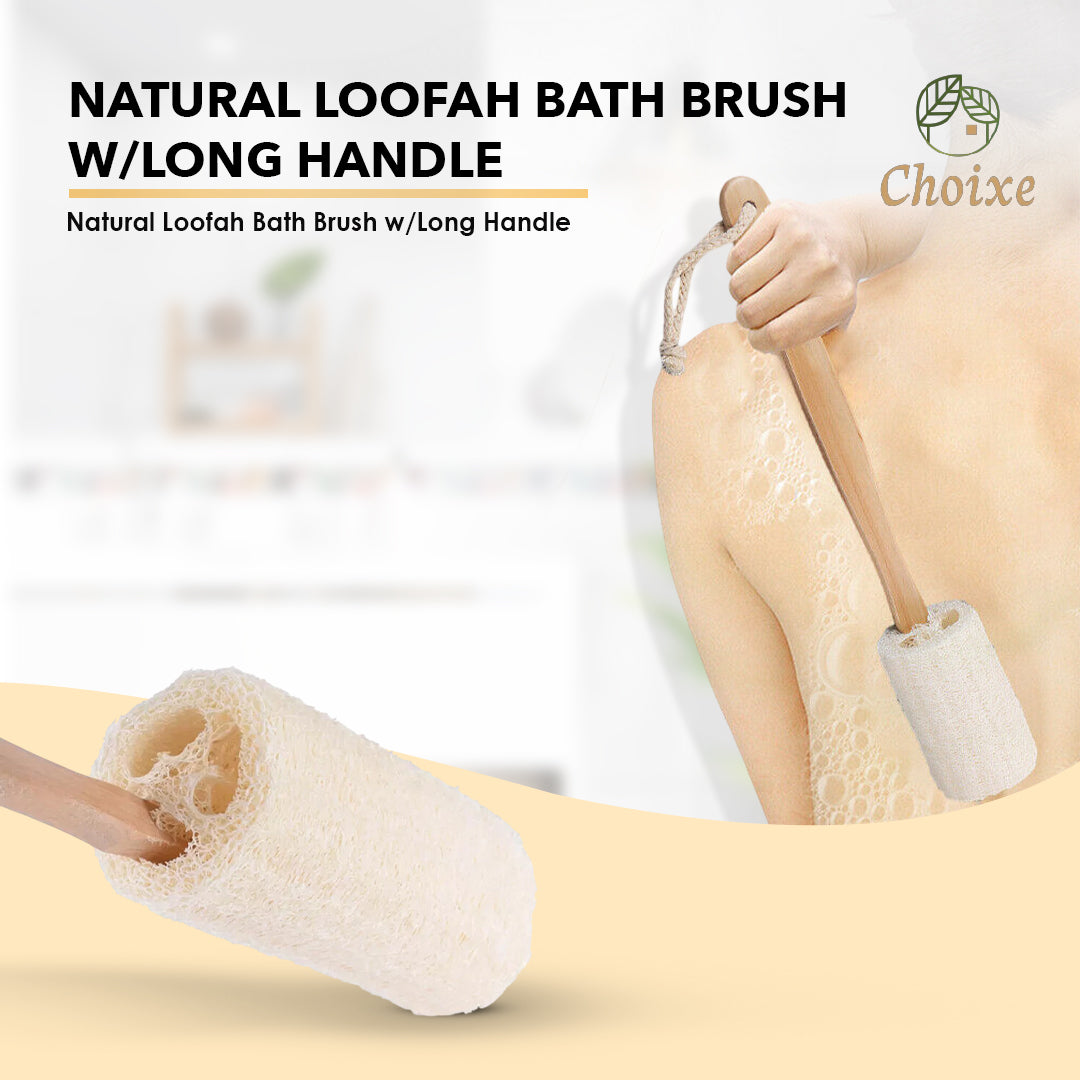 NATURAL LOOFAH BATH BRUSH W/LONG HANDLE

Natural Loofah Bath Brush w/Long Handle

Choixe