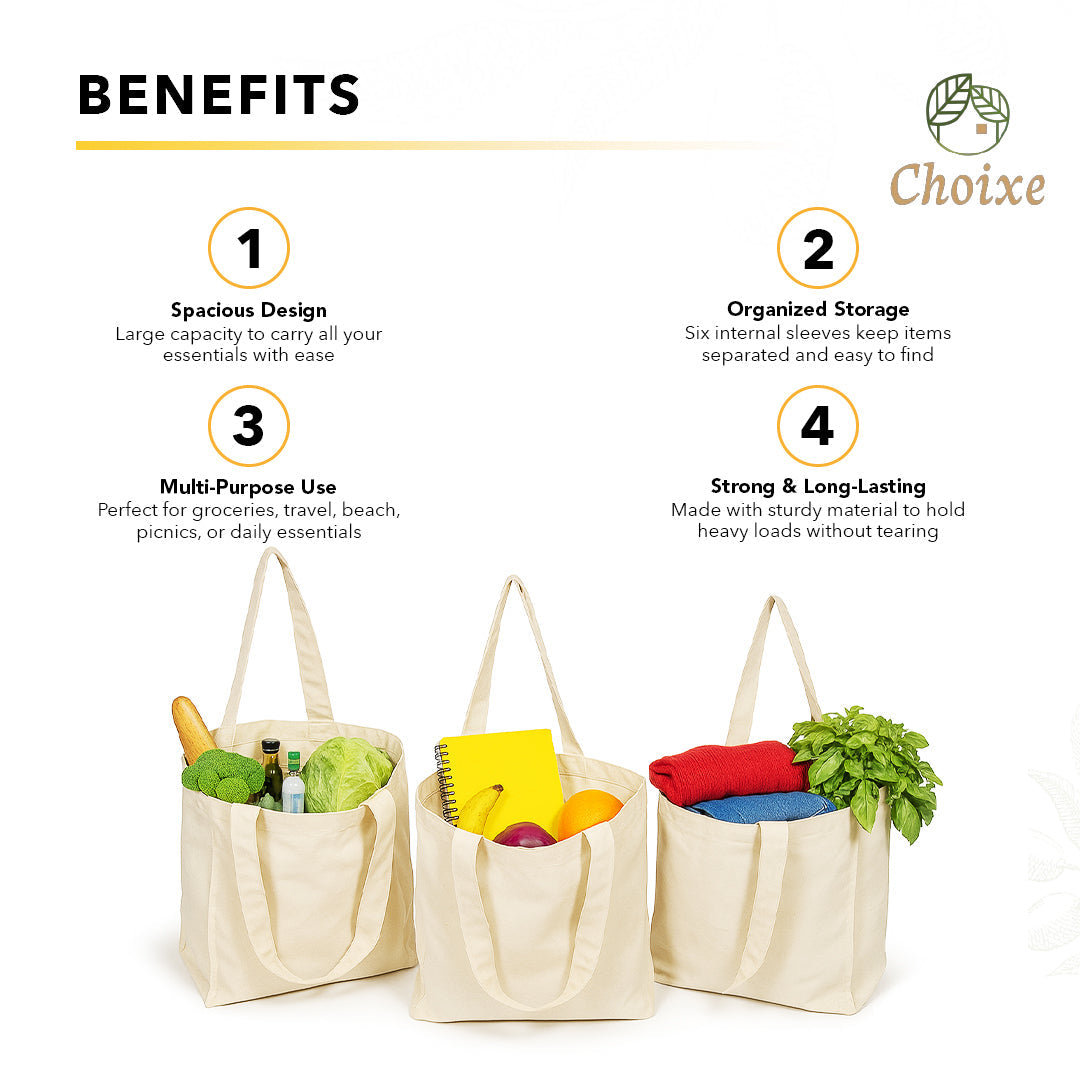 BENEFITS

Choixe

1

Spacious Design
Large capacity to carry all your essentials with ease

2

Organized Storage
Six internal sleeves keep items separated and easy to find

3

Multi-Purpose Use
Perfect for groceries, travel, beach, picnics, or daily essentials

4

Strong & Long-Lasting
Made with sturdy material to hold heavy loads without tearing